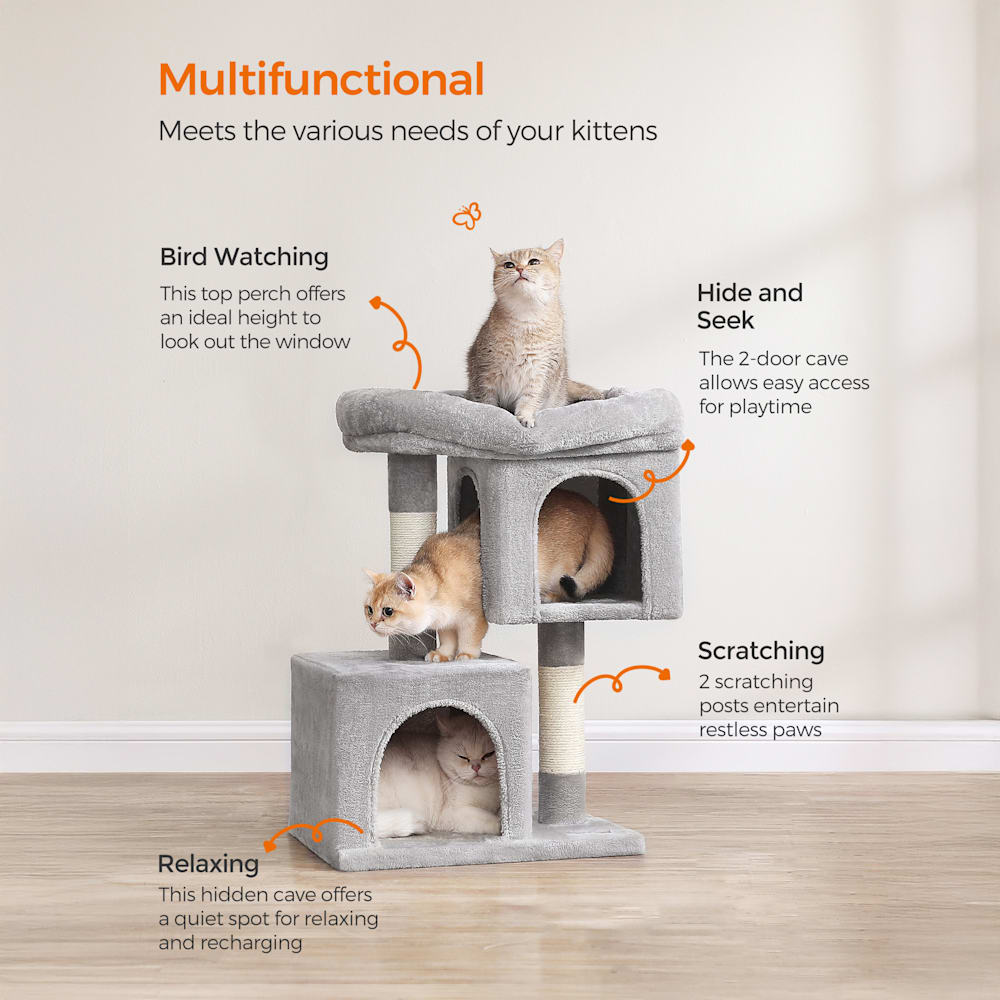 Multifunctional

Meets the various needs of your kittens

Bird Watching

This top perch offers an ideal height to look out the window

Hide and Seek

The 2-door cave allows easy access for playtime

Scratching

2 scratching posts entertain restless paws

Relaxing

This hidden cave offers a quiet spot for relaxing and recharging