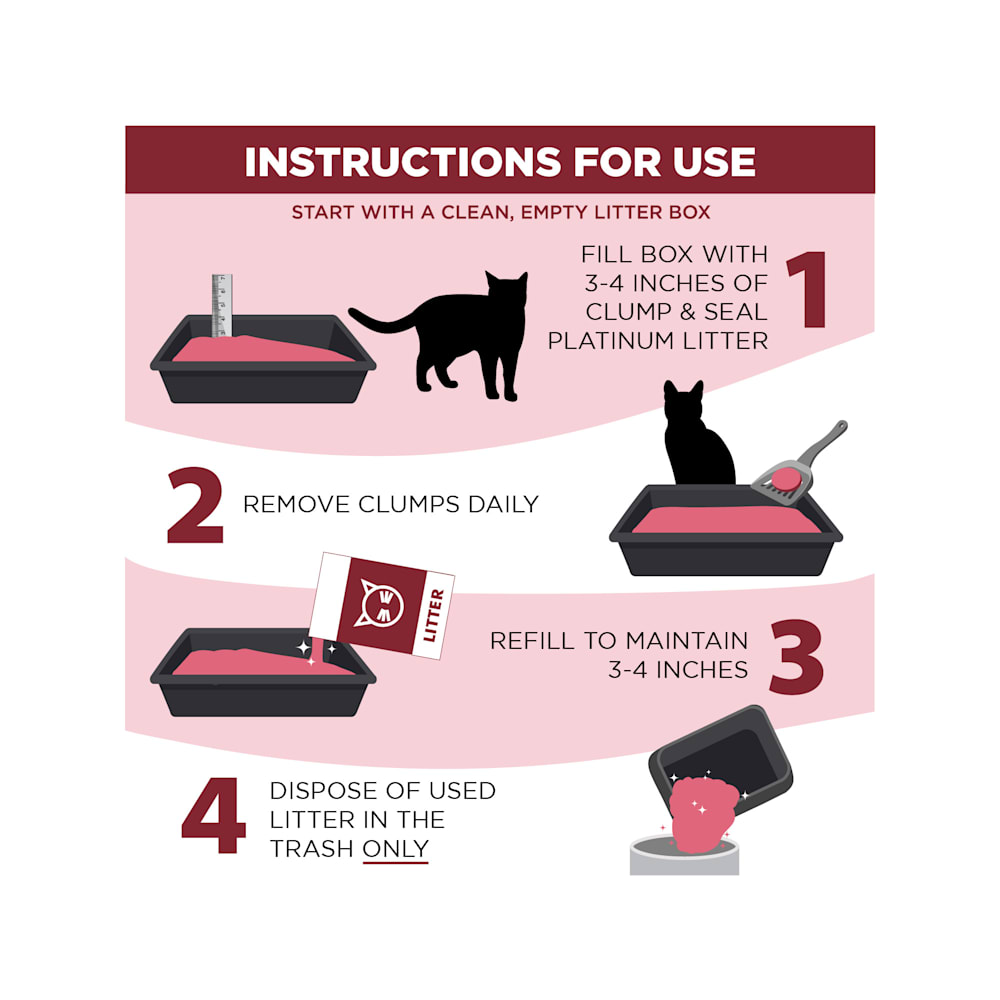 INSTRUCTIONS FOR USE

START WITH A CLEAN, EMPTY LITTER BOX

FILL BOX WITH 3-4 INCHES OF CLUMP & SEAL PLATINUM LITTER 1

2 REMOVE CLUMPS DAILY

LITTER

REFILL TO MAINTAIN 3-4 INCHES 3

4 DISPOSE OF USED LITTER IN THE TRASH ONLY