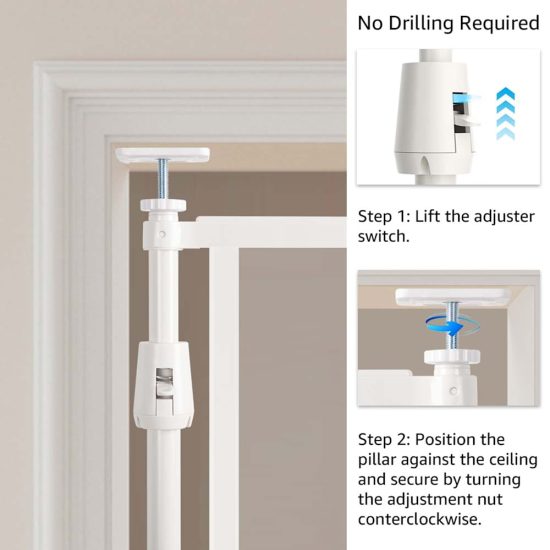 No Drilling Required

Step 1: Lift the adjuster switch.

Step 2: Position the pillar against the ceiling and secure by turning the adjustment nut conterclockwise.