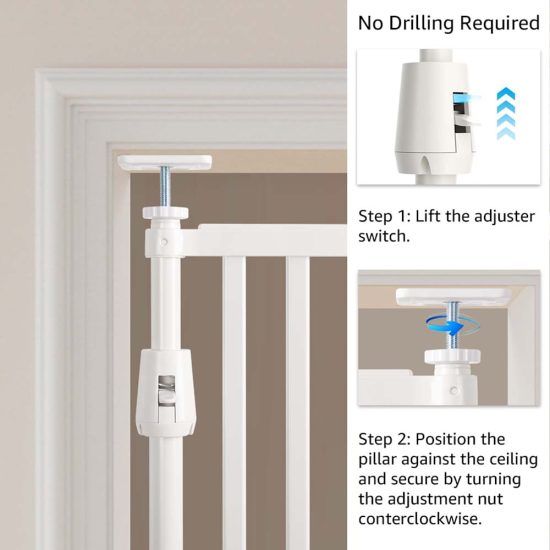 No Drilling Required

Step 1: Lift the adjuster switch.

Step 2: Position the pillar against the ceiling and secure by turning the adjustment nut conterclockwise.