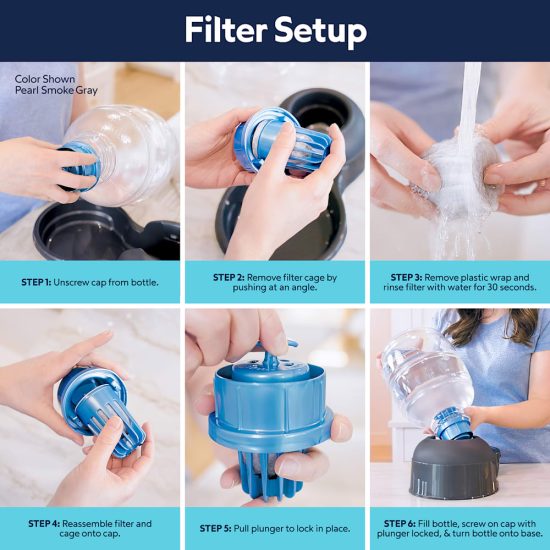 Filter Setup

Color Shown
Pearl Smoke Gray

STEP 1: Unscrew cap from bottle.

STEP 2: Remove filter cage by pushing at an angle.

STEP 3: Remove plastic wrap and rinse filter with water for 30 seconds.

STEP 4: Reassemble filter and cage onto cap.

STEP 5: Pull plunger to lock in place.

STEP 6: Fill bottle, screw on cap with plunger locked, & turn bottle onto base.