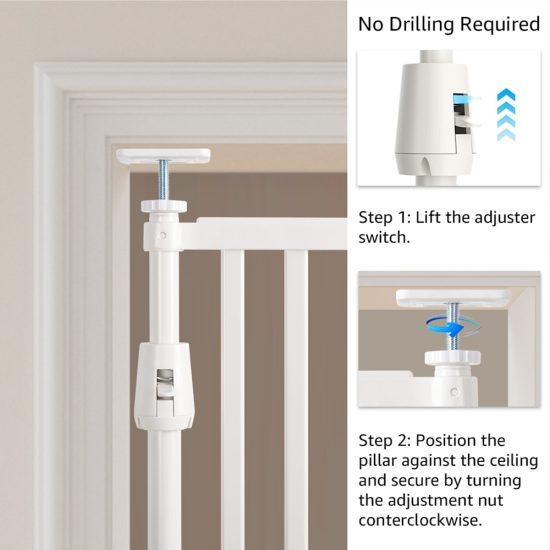 No Drilling Required

Step 1: Lift the adjuster switch.

Step 2: Position the pillar against the ceiling and secure by turning the adjustment nut conterclockwise.