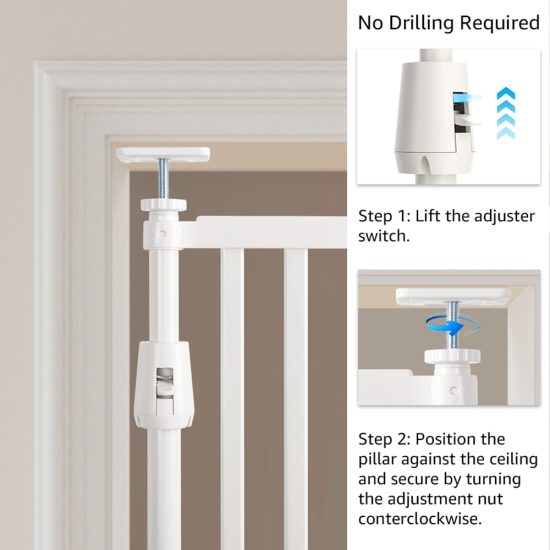 No Drilling Required

Step 1: Lift the adjuster switch.

Step 2: Position the pillar against the ceiling and secure by turning the adjustment nut conterclockwise.