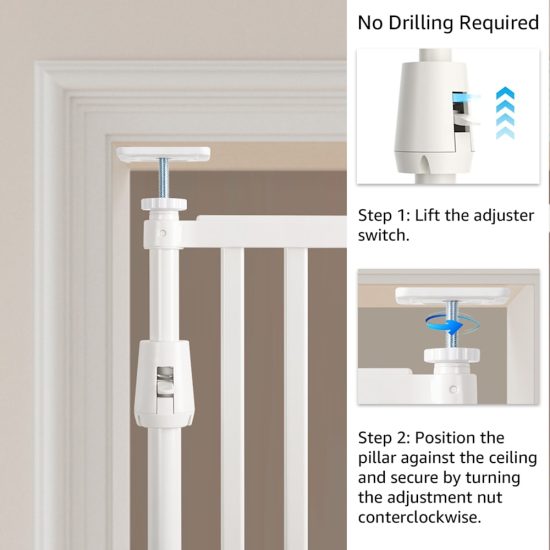 No Drilling Required

Step 1: Lift the adjuster switch.

Step 2: Position the pillar against the ceiling and secure by turning the adjustment nut conterclockwise.